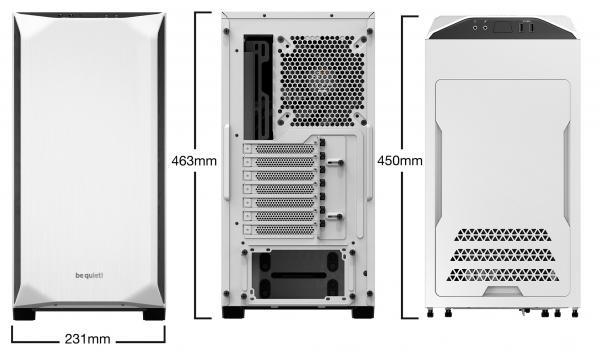 be quiet!

231mm

463mm

450mm